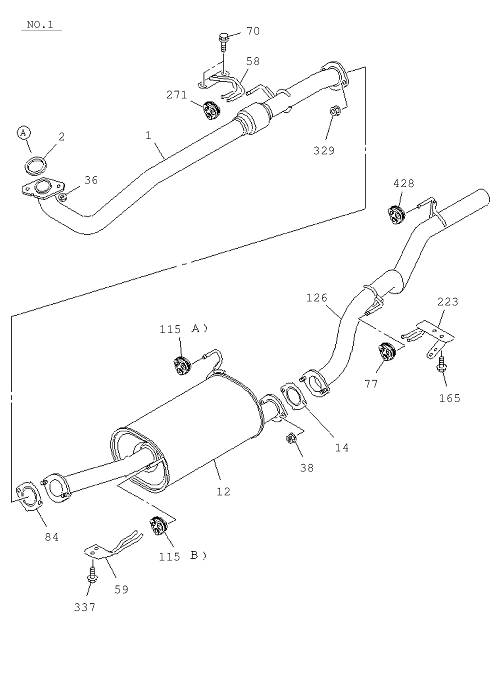 NO.1

70
58
271
A
2
1
329
36
428
126
223
115 A)
77
165
14
38
12
84
115 B)
59
337